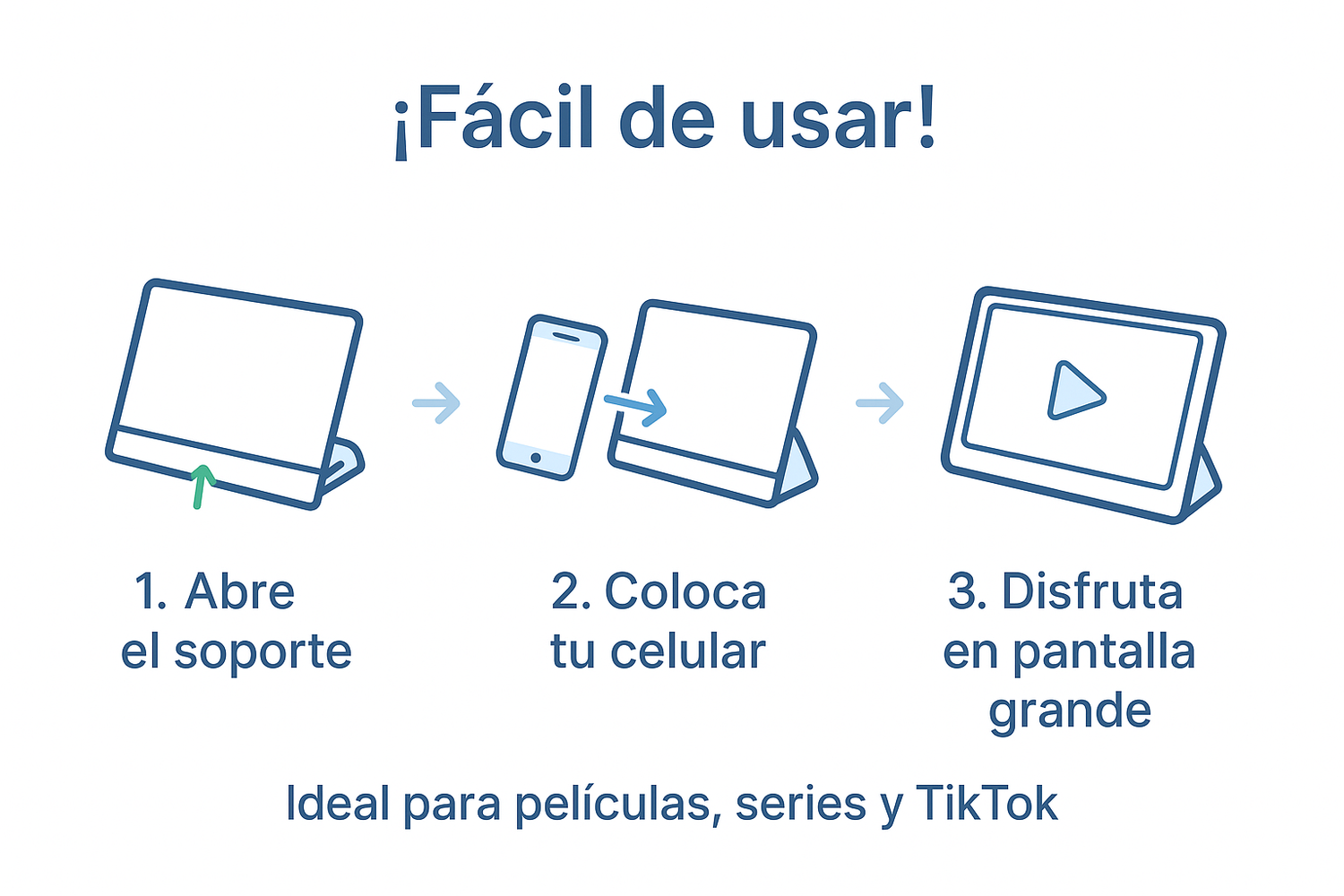 ¡Fácil de usar!

1. Abre el soporte

2. Coloca tu celular

3. Disfruta en pantalla grande

Ideal para películas, series y TikTok